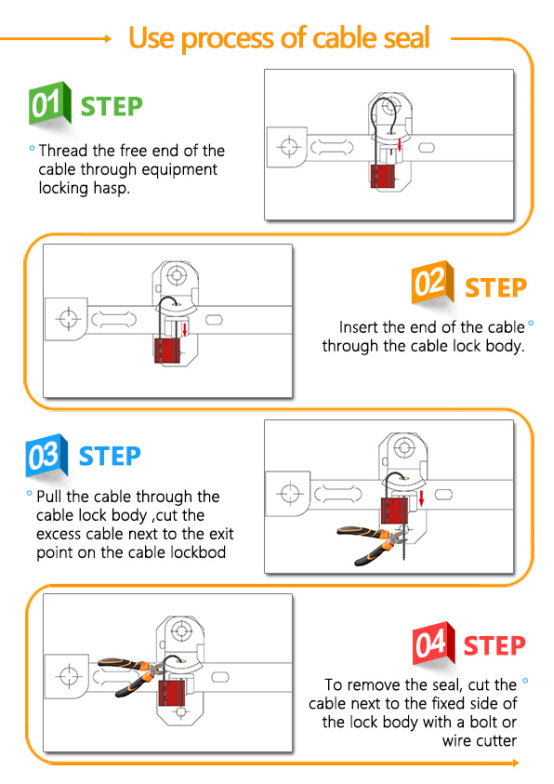 Use process of cable seal

01 STEP

Thread the free end of the cable through equipment locking hasp.

02 STEP

Insert the end of the cable through the cable lock body.

03 STEP

Pull the cable through the cable lock body ,cut the excess cable next to the exit point on the cable lockbod

04 STEP

To remove the seal, cut the cable next to the fixed side of the lock body with a bolt or wire cutter